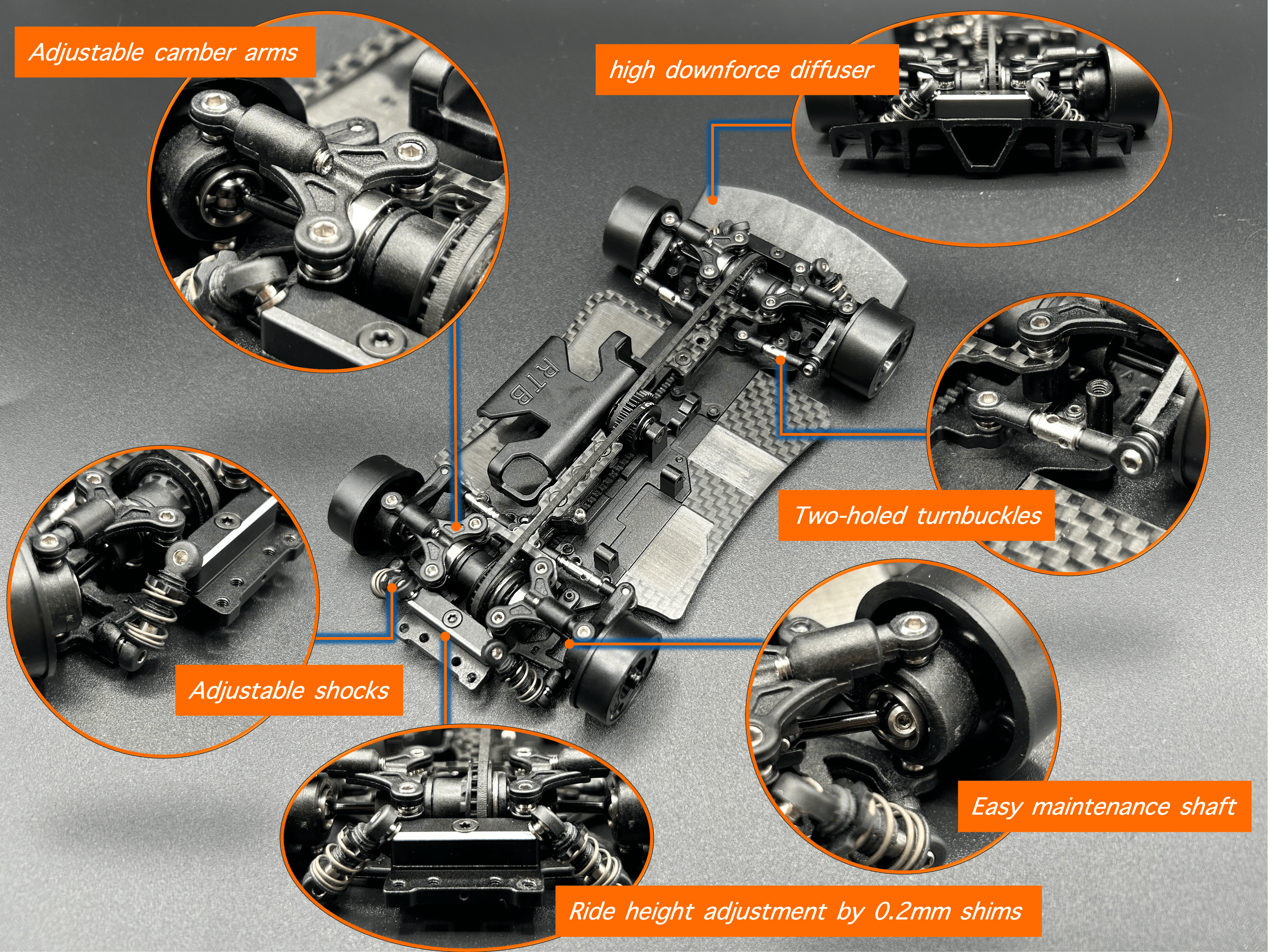 Adjustable camber arms

high downforce diffuser

RTB

Two-holed turnbuckles

Adjustable shocks

Easy maintenance shaft

Ride height adjustment by 0.2mm shims